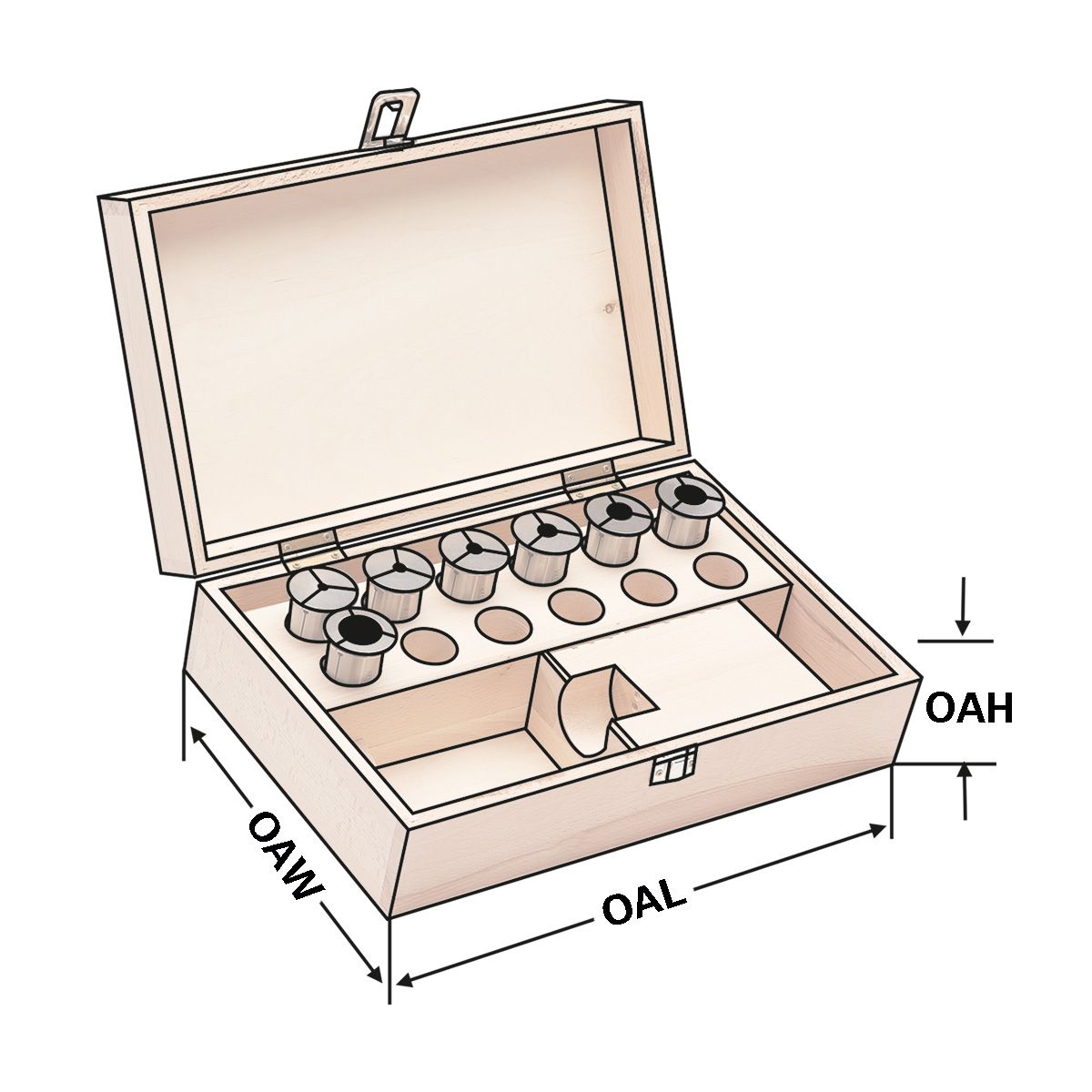 OAH

OAW

OAL