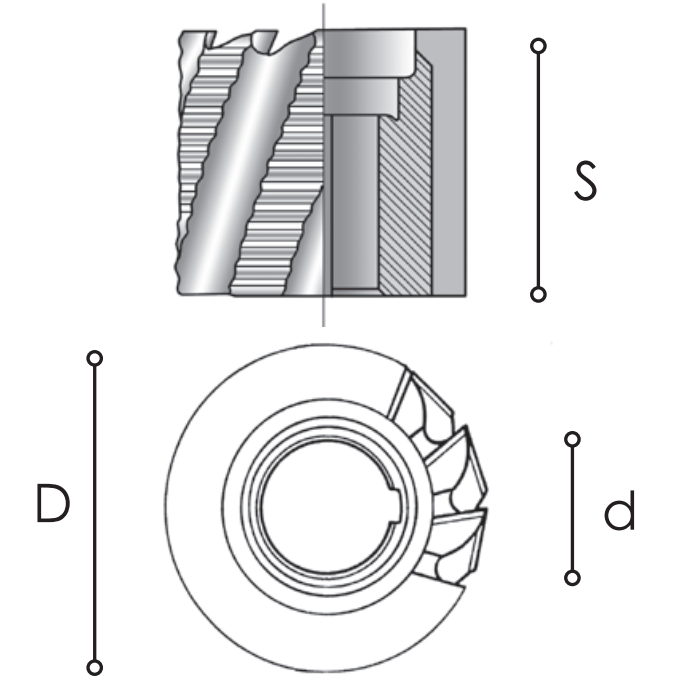 S

D

d